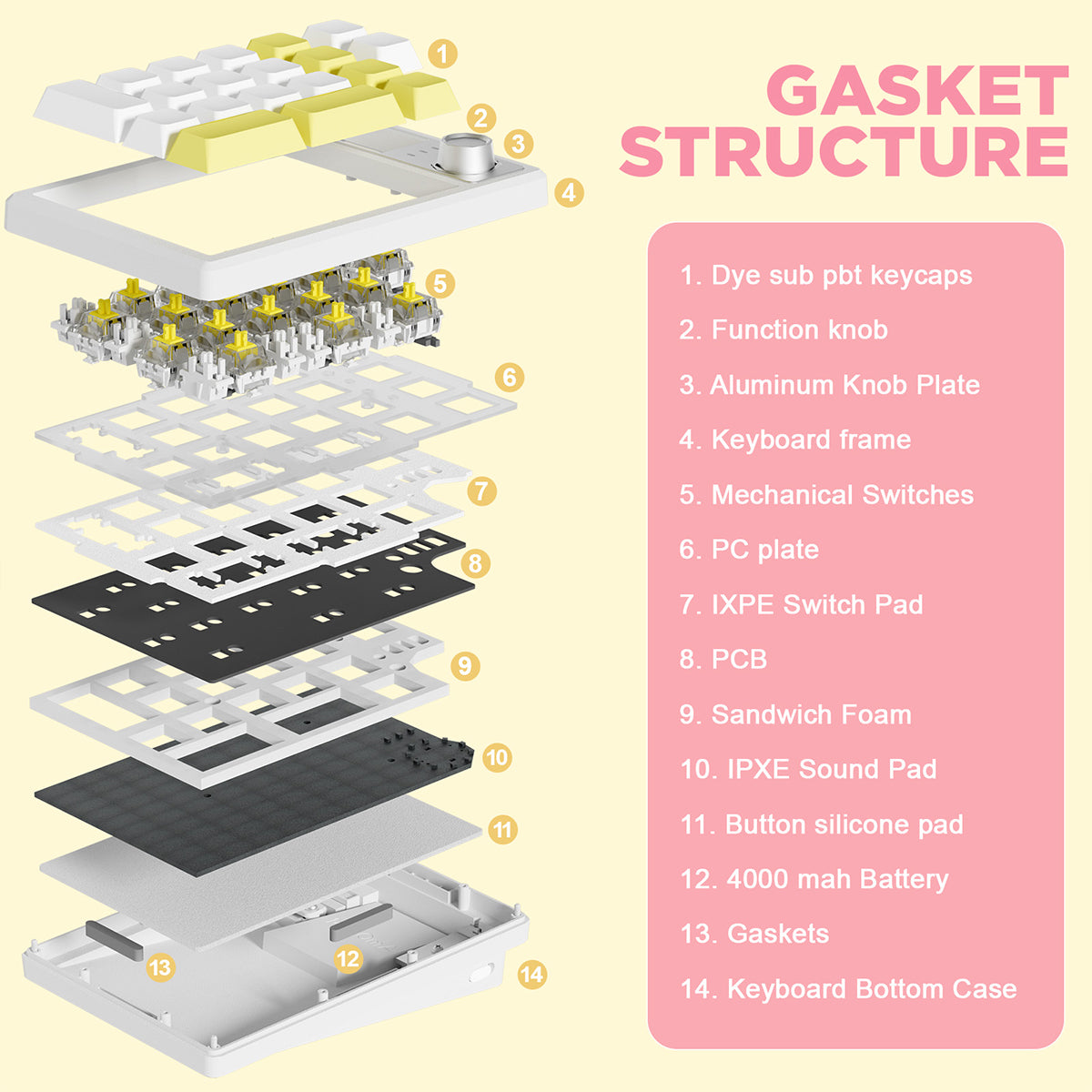 GASKET STRUCTURE

1
2
3
4
5
6
7
8
9
10
11
12
13
14

1. Dye sub pbt keycaps
2. Function knob
3. Aluminum Knob Plate
4. Keyboard frame
5. Mechanical Switches
6. PC plate
7. IXPE Switch Pad
8. PCB
9. Sandwich Foam
10. IPXE Sound Pad
11. Button silicone pad
12. 4000 mah Battery
13. Gaskets
14. Keyboard Bottom Case