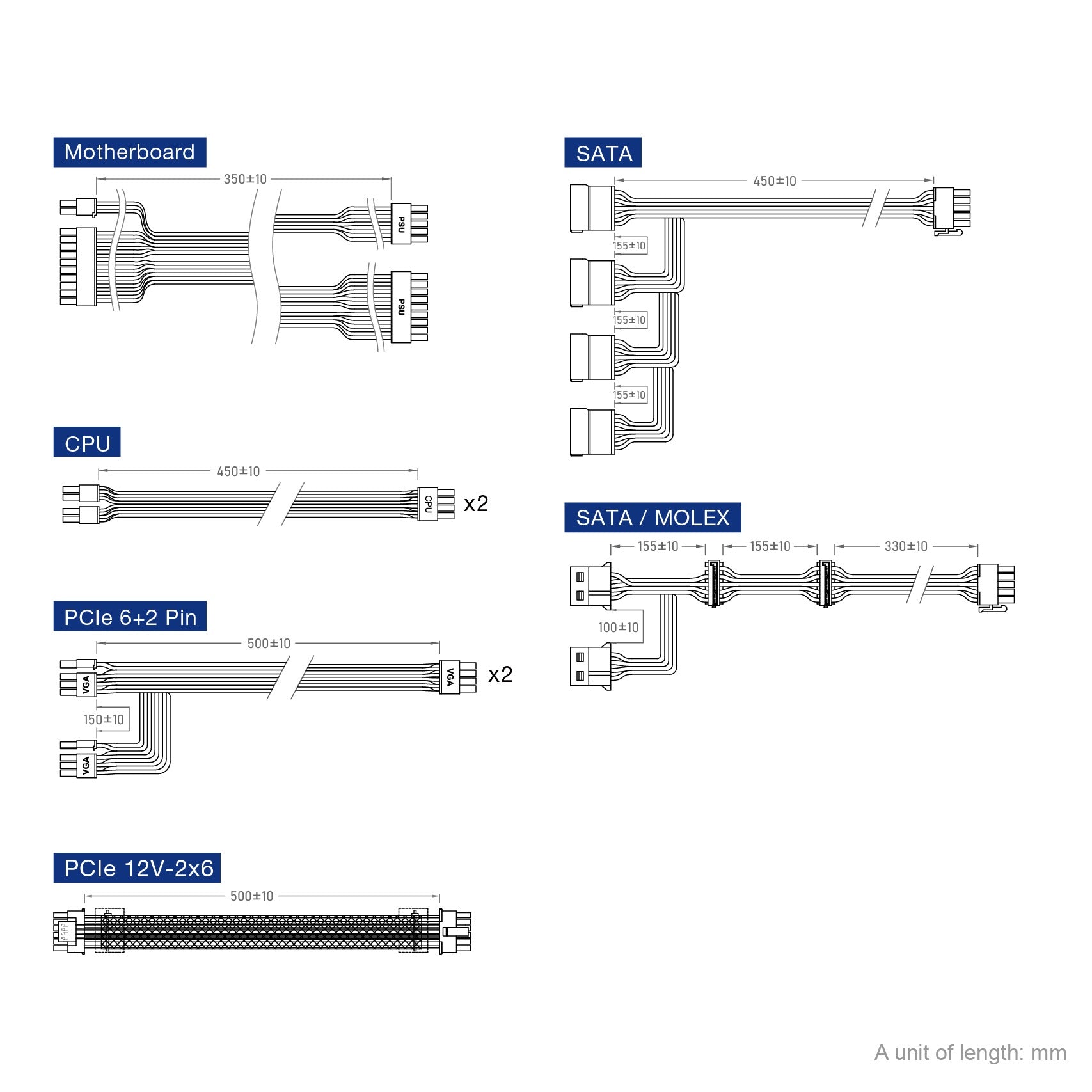 Motherboard

350±10

PSU

PSU

CPU

450±10

CPU

x2

PCIe 6+2 Pin

500±10

VGA

VGA

x2

150±10

VGA

PCIe 12V-2x6

500±10

SATA

450±10

155±10

155±10

155±10

SATA / MOLEX

155±10

155±10

330±10

100±10

A unit of length: mm