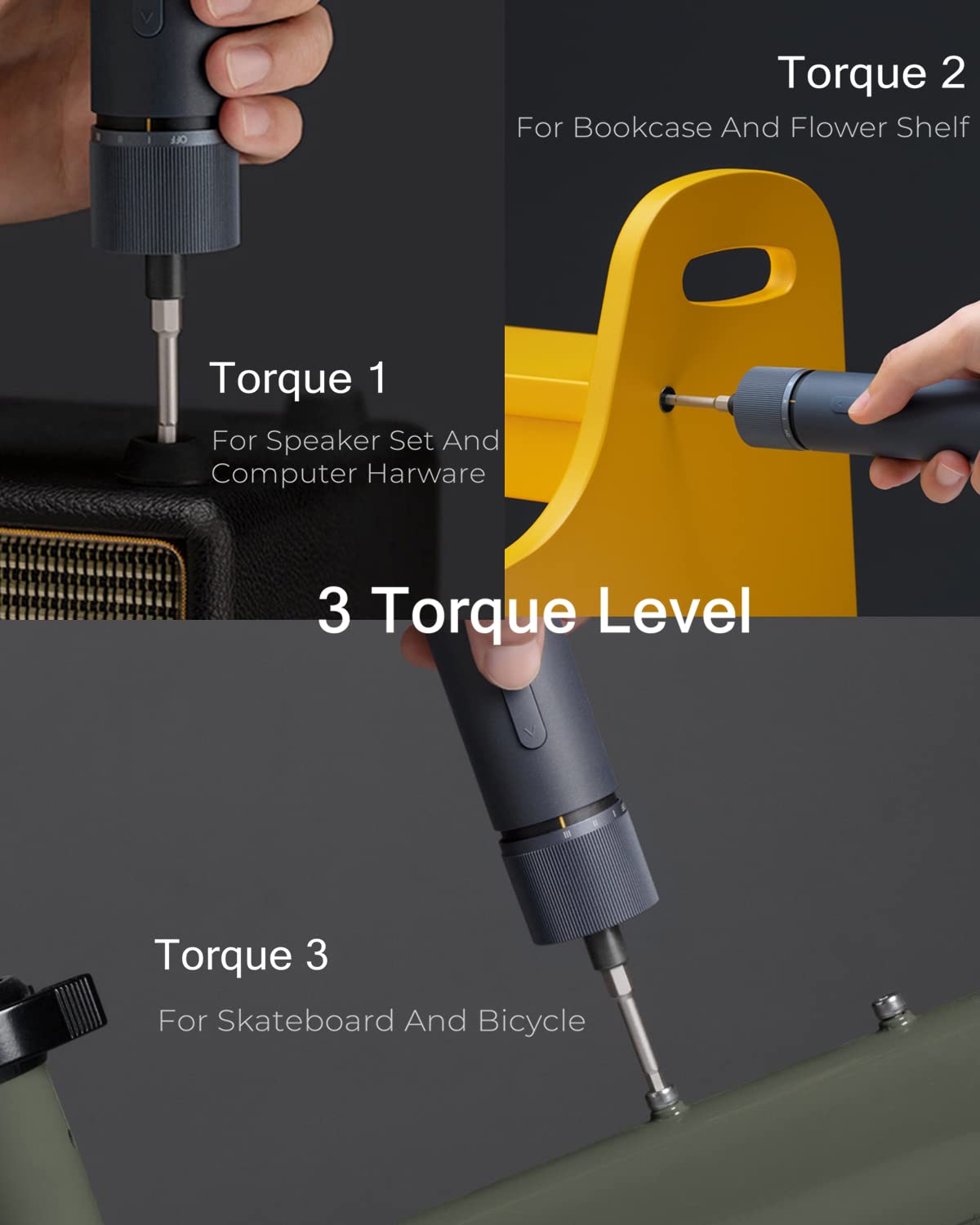 Torque 2

For Bookcase And Flower Shelf

Torque 1

For Speaker Set And Computer Harware

3 Torque Level

Torque 3

For Skateboard And Bicycle