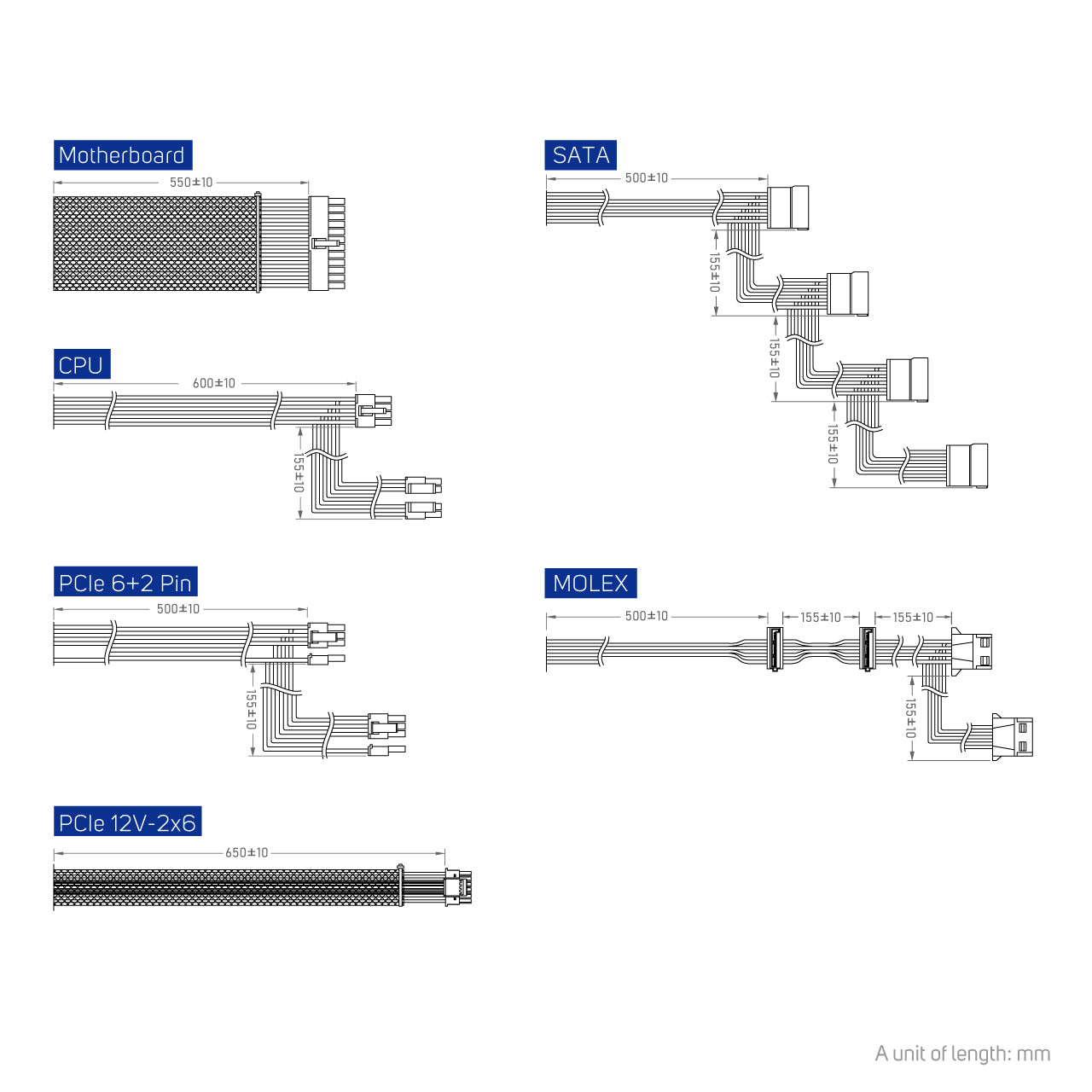 Motherboard

550±10

CPU

600±10

155±10

PCIe 6+2 Pin

500±10

155±10

PCIe 12V-2x6

650±10

SATA

500±10

155±10

155±10

155±10

MOLEX

500±10

155±10

155±10

155±10

A unit of length: mm