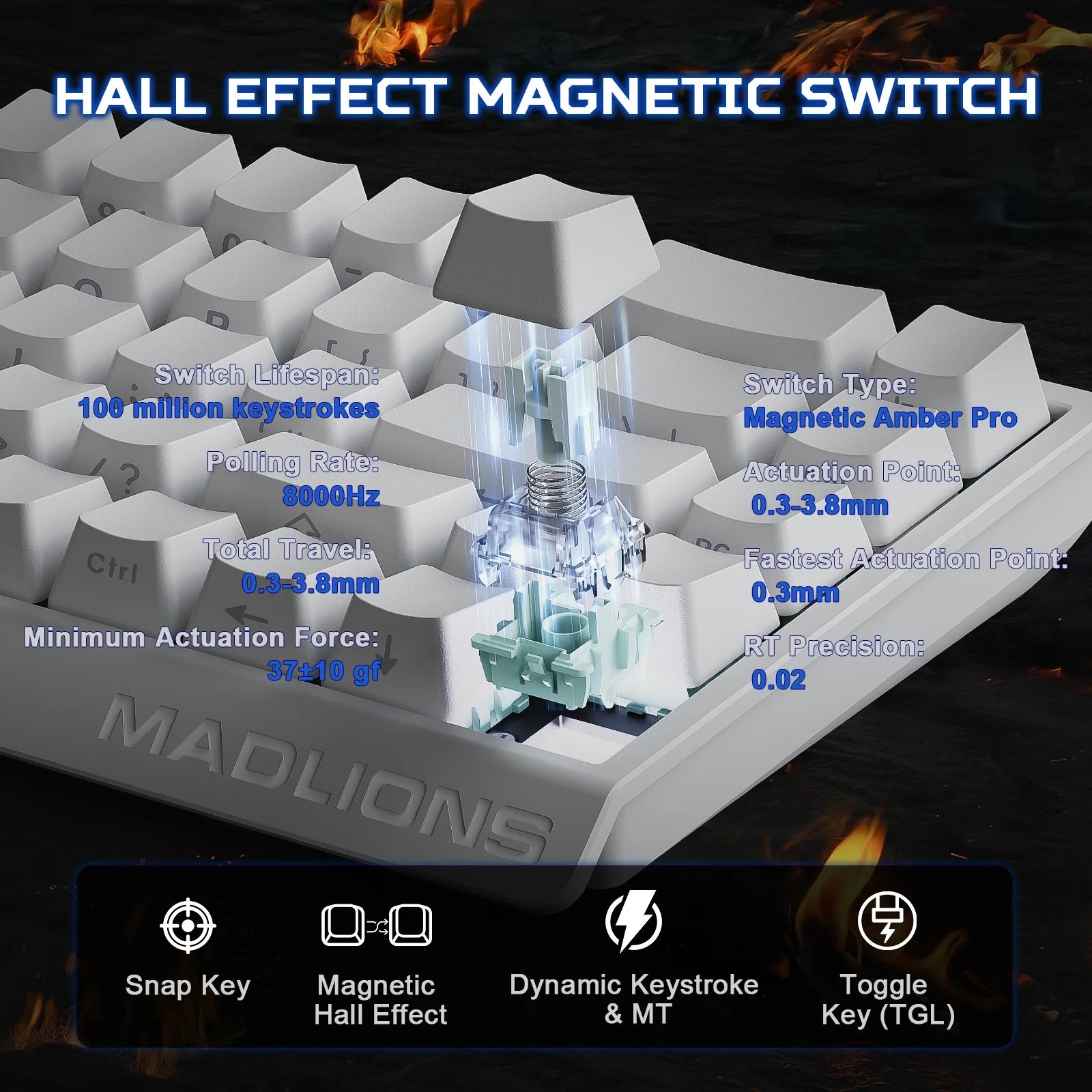 HALL EFFECT MAGNETIC SWITCH

Switch Lifespan:
100 million keystrokes

Polling Rate:
8000Hz

Total Travel:
0.3-3.8mm

Minimum Actuation Force:
37±10 gf

Switch Type:
Magnetic Amber Pro

Actuation Point:
0.3-3.8mm

Fastest Actuation Point:
0.3mm

RT Precision:
0.02

Ctrl

MADLIONS

Snap Key

Magnetic Hall Effect

Dynamic Keystroke & MT

Toggle Key (TGL)